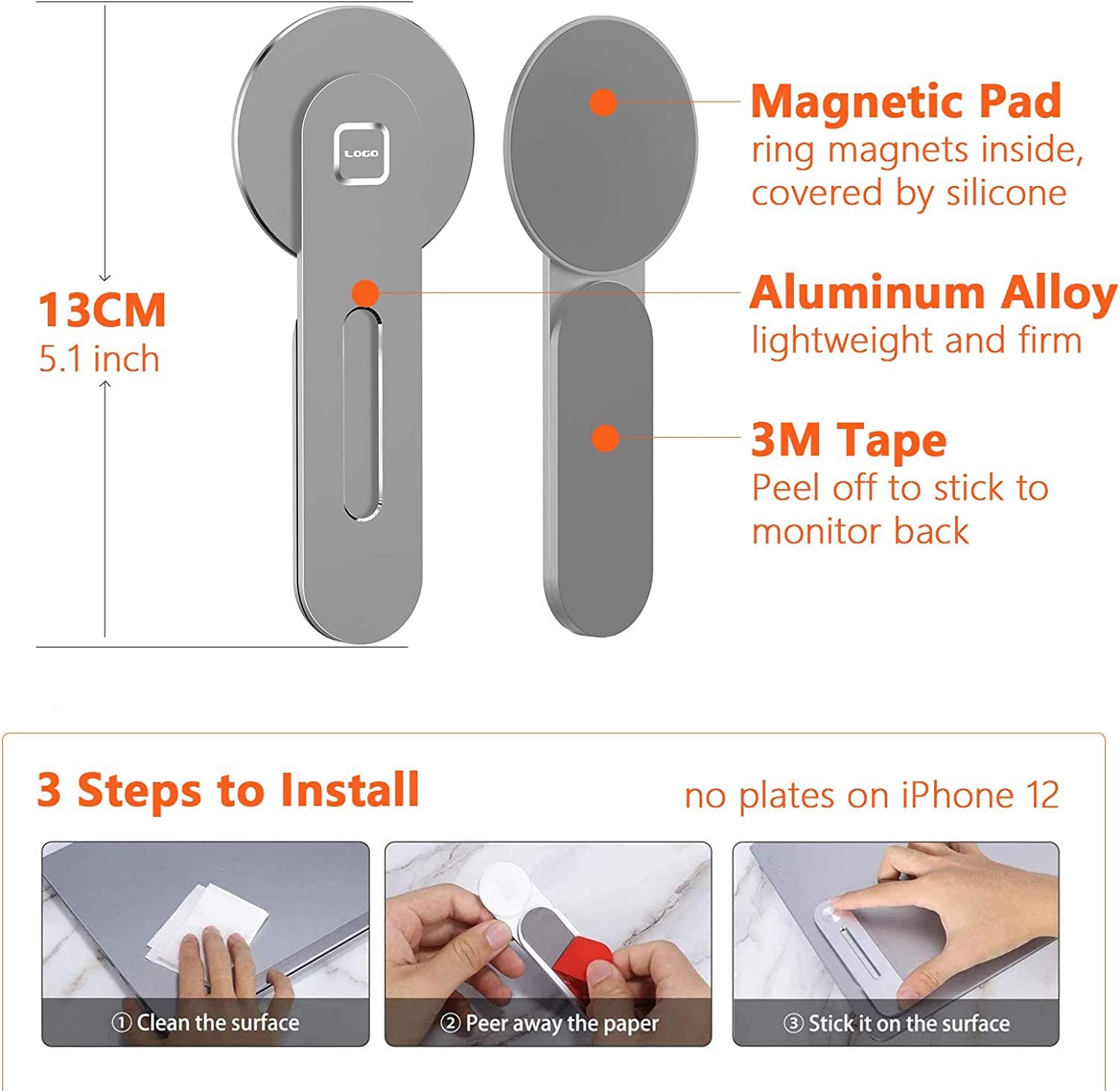 13CM
5.1 inch

LOGO

Magnetic Pad
ring magnets inside, covered by silicone

Aluminum Alloy
lightweight and firm

3M Tape
Peel off to stick to monitor back

3 Steps to Install

no plates on iPhone 12

① Clean the surface

② Peer away the paper

③ Stick it on the surface