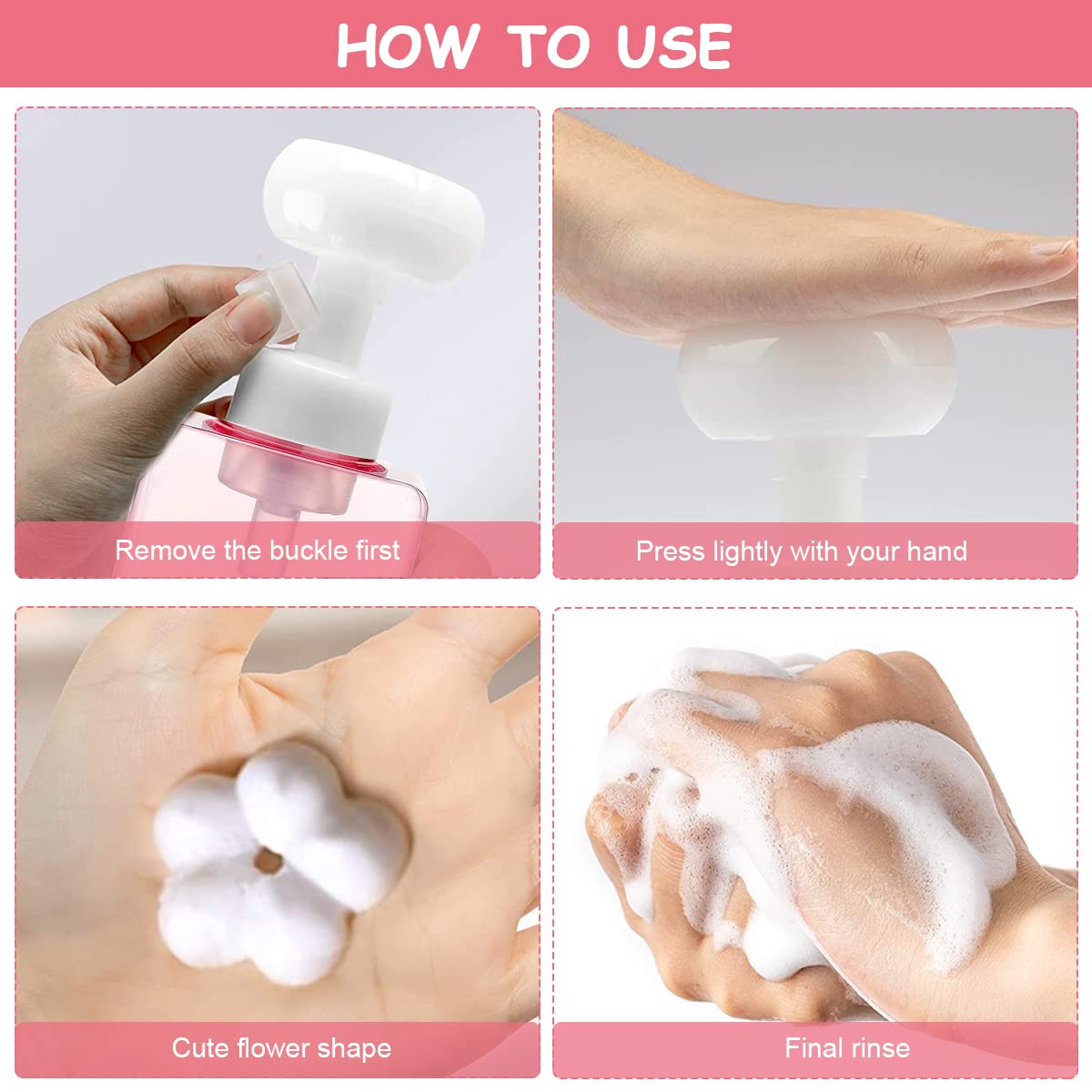 HOW TO USE

Remove the buckle first

Press lightly with your hand

Cute flower shape

Final rinse