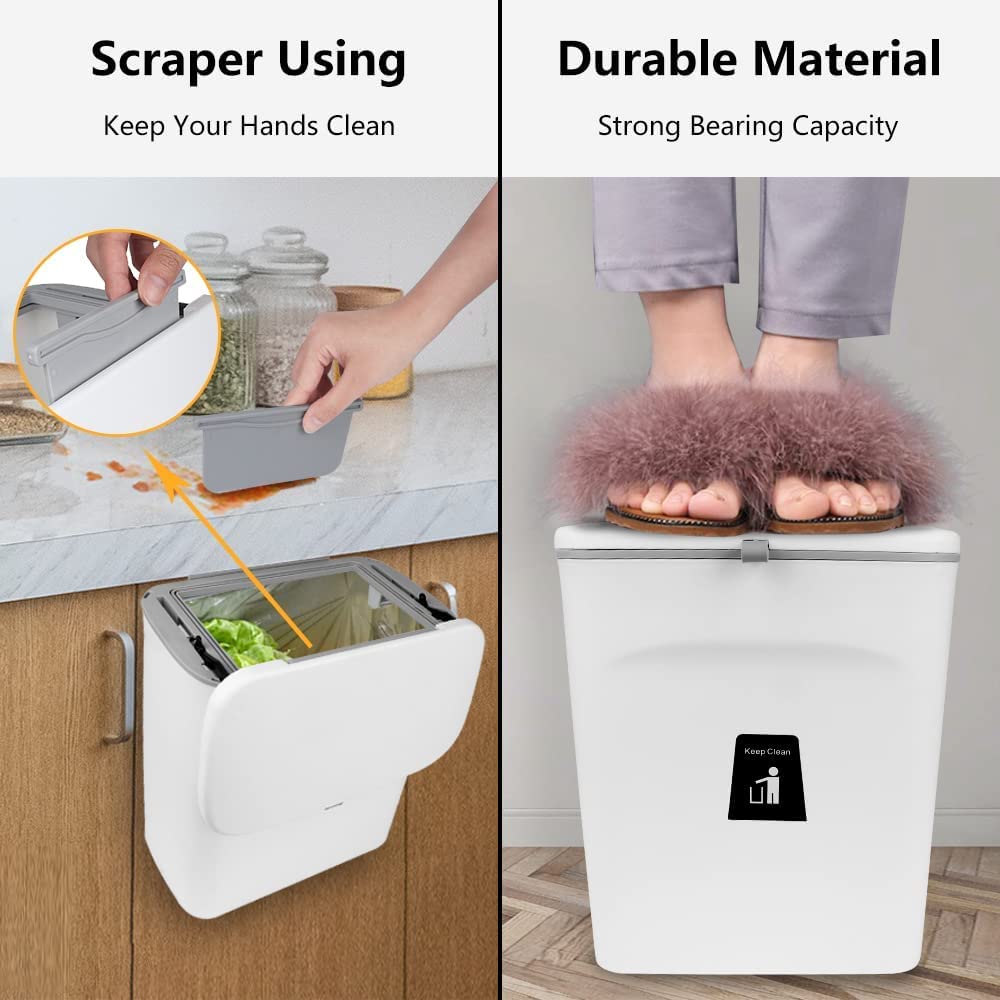 Scraper Using

Keep Your Hands Clean

Durable Material

Strong Bearing Capacity

Keep Clean