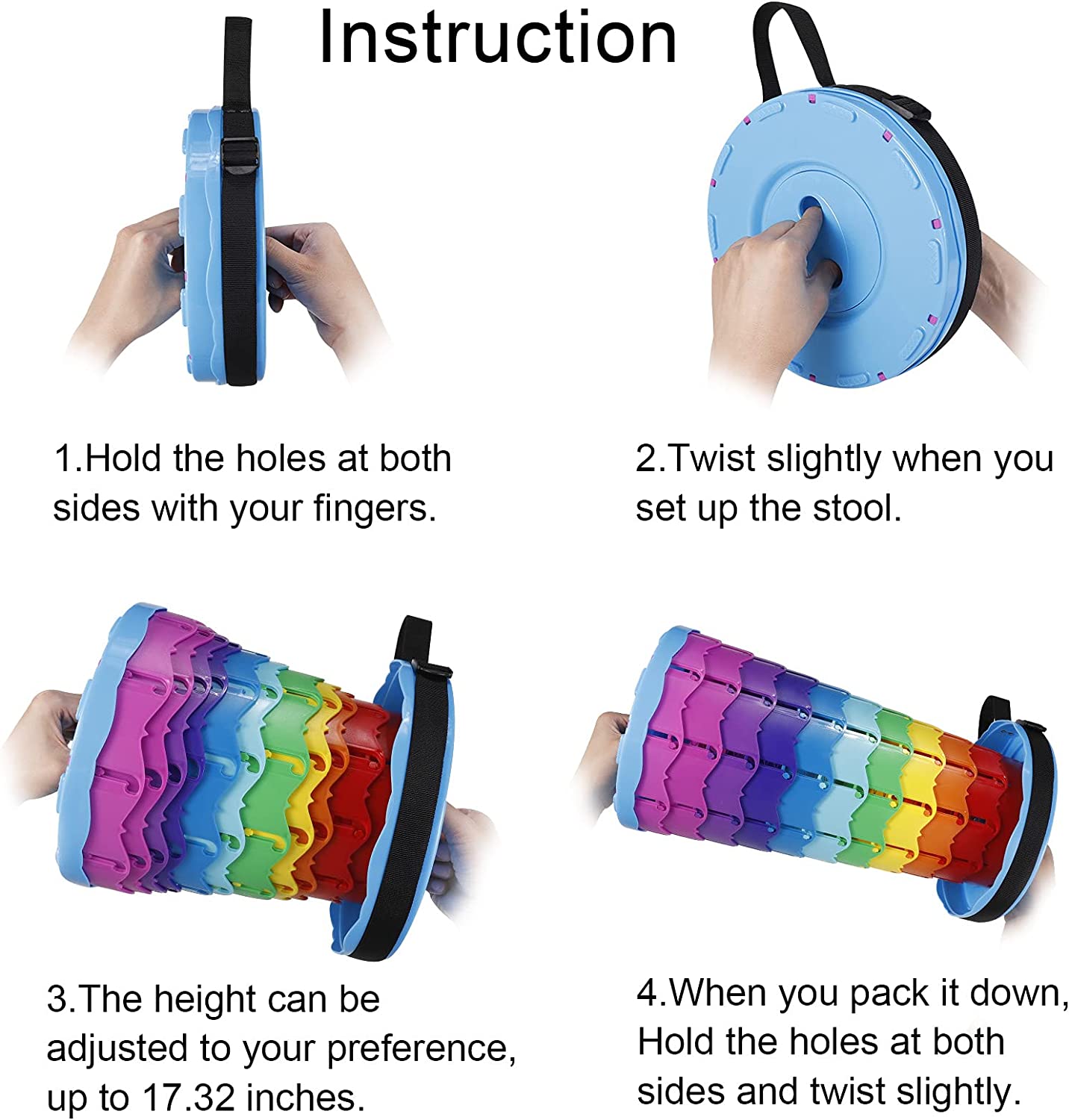 Instruction

1.Hold the holes at both sides with your fingers.

2.Twist slightly when you set up the stool.

3.The height can be adjusted to your preference, up to 17.32 inches.

4.When you pack it down, Hold the holes at both sides and twist slightly.