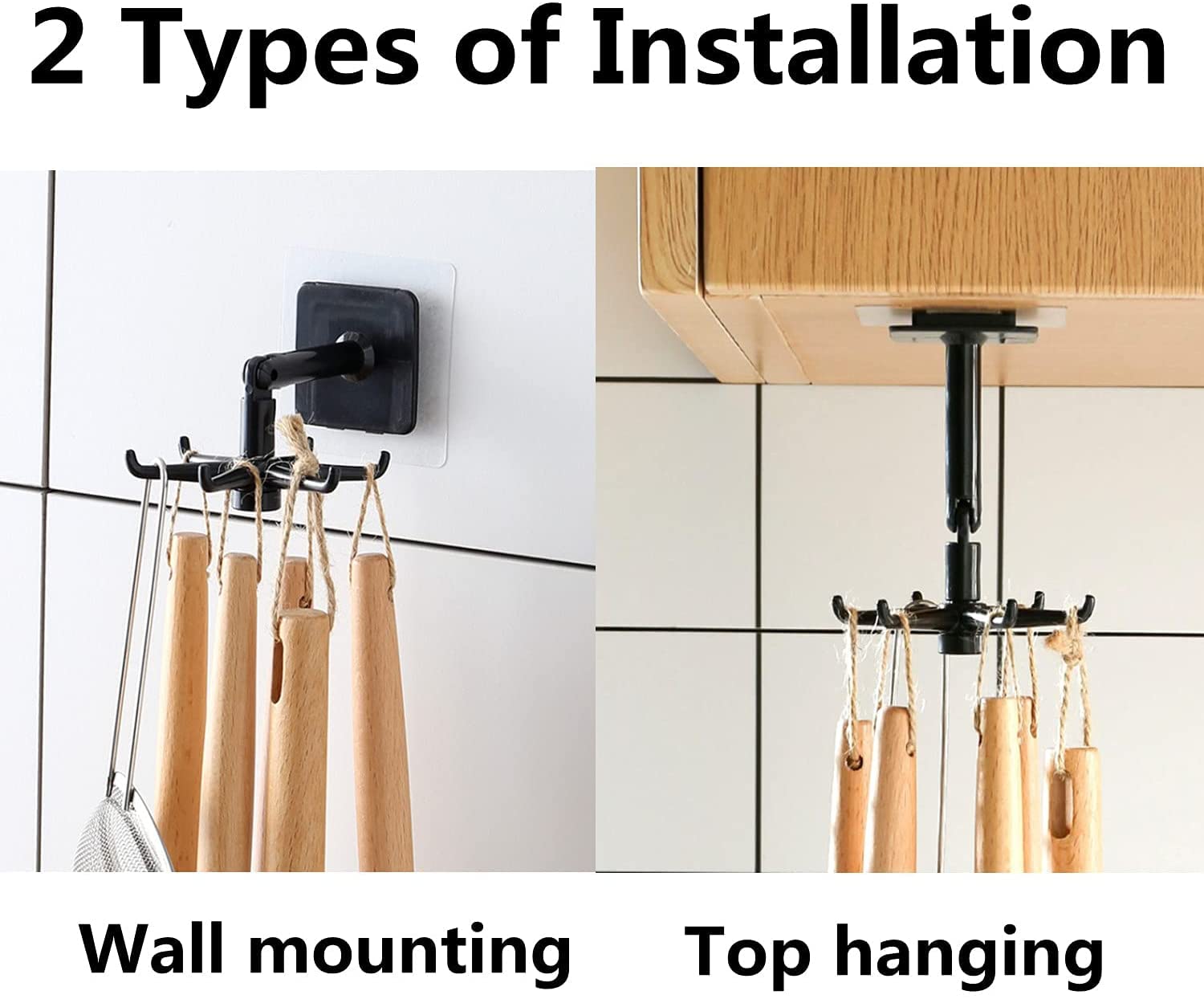 2 Types of Installation

Wall mounting

Top hanging