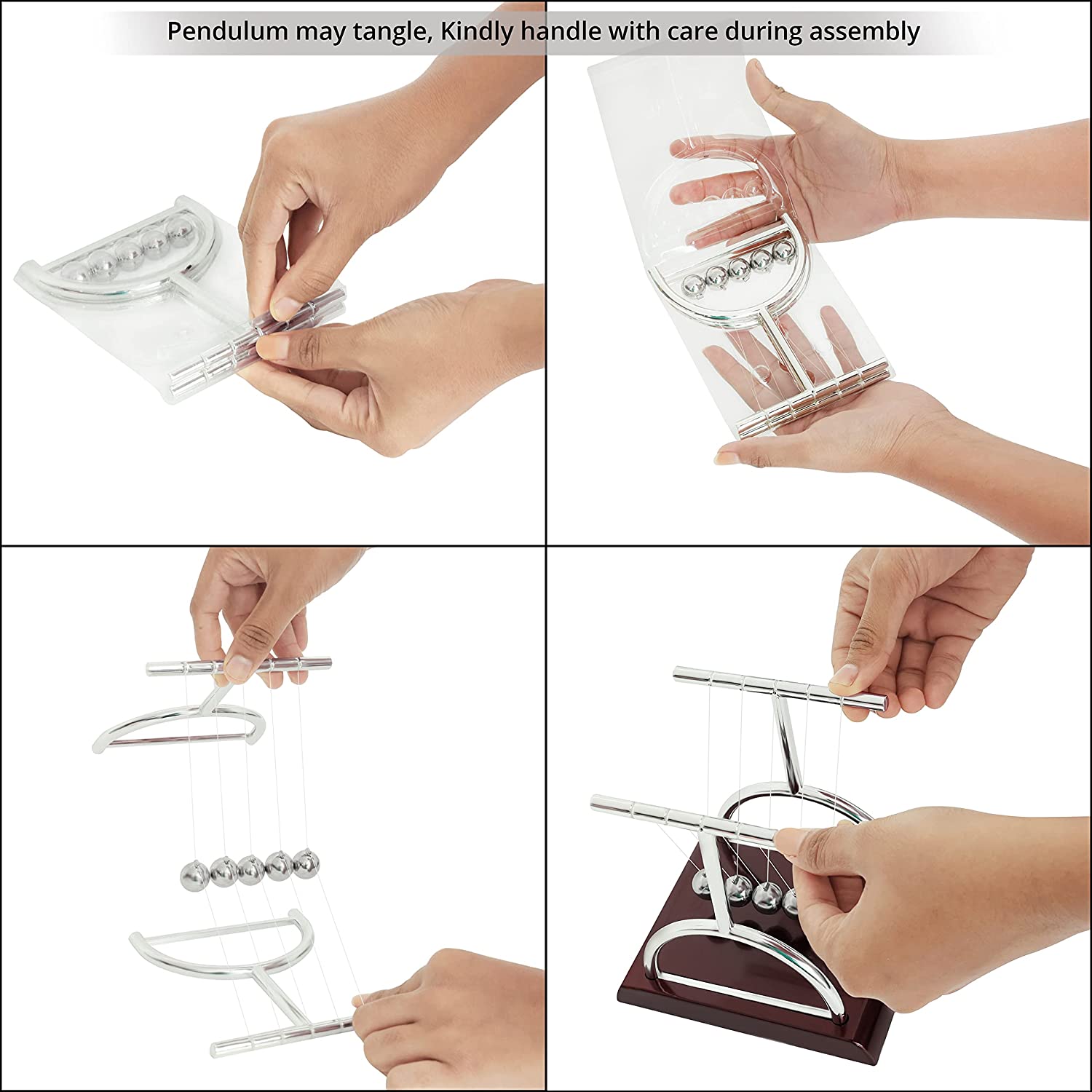 Pendulum may tangle, Kindly handle with care during assembly