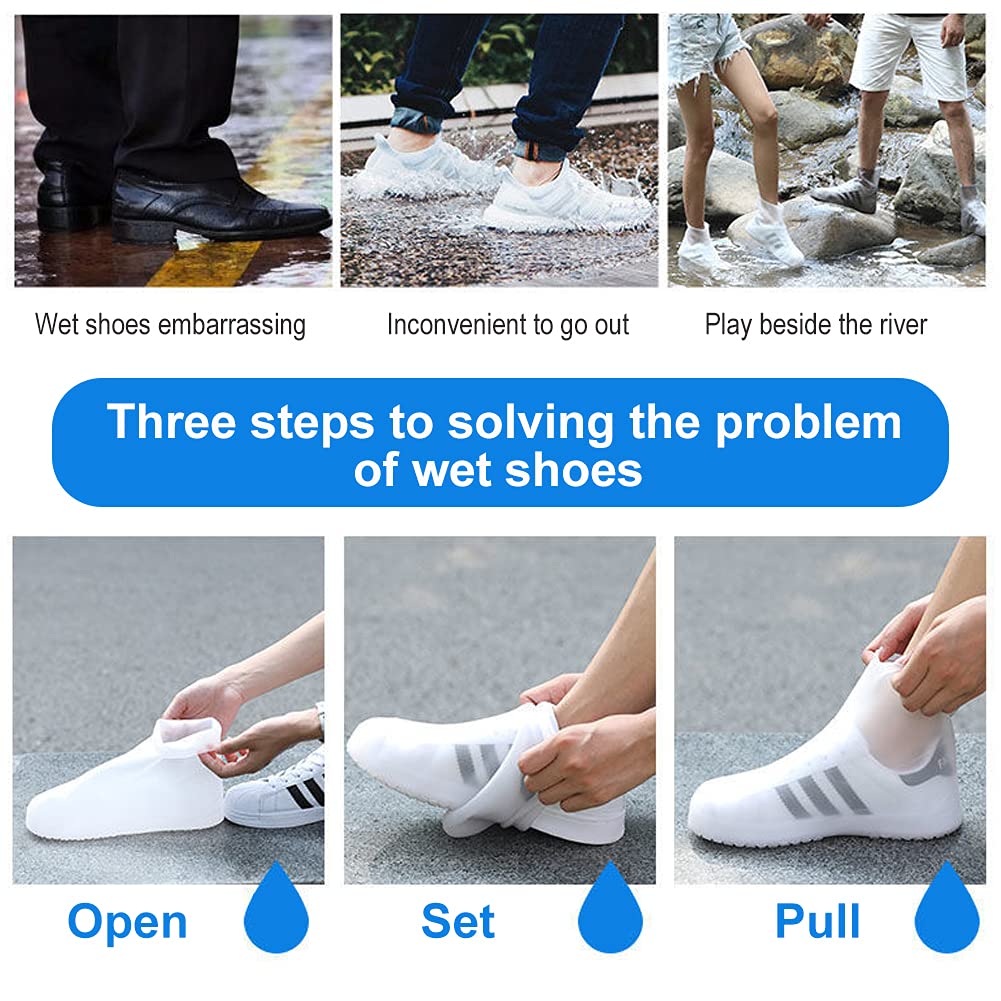 Wet shoes embarrassing

Inconvenient to go out

Play beside the river

Three steps to solving the problem of wet shoes

Open

Set

Pull