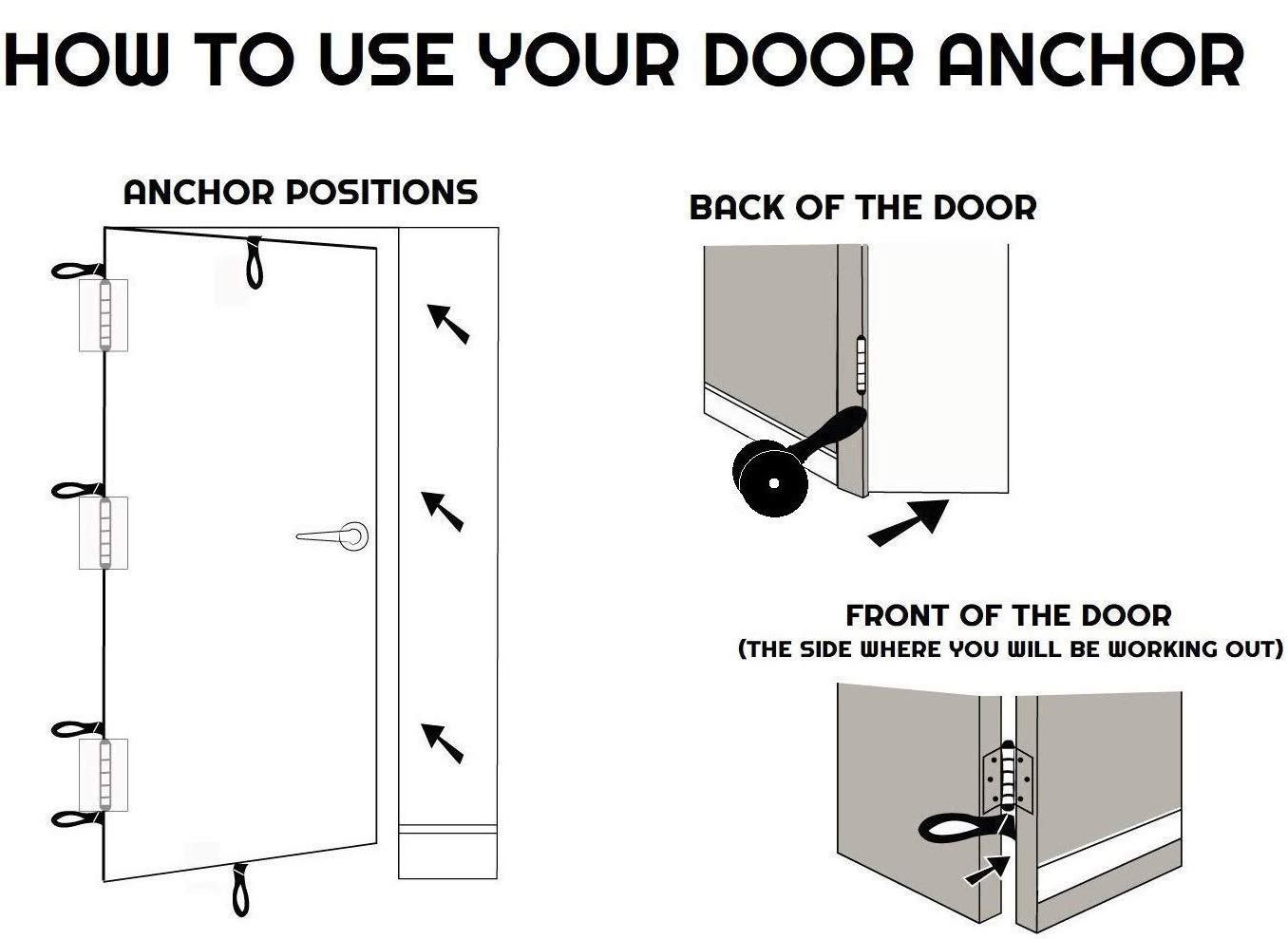 HOW TO USE YOUR DOOR ANCHOR

ANCHOR POSITIONS

BACK OF THE DOOR

FRONT OF THE DOOR
(THE SIDE WHERE YOU WILL BE WORKING OUT)